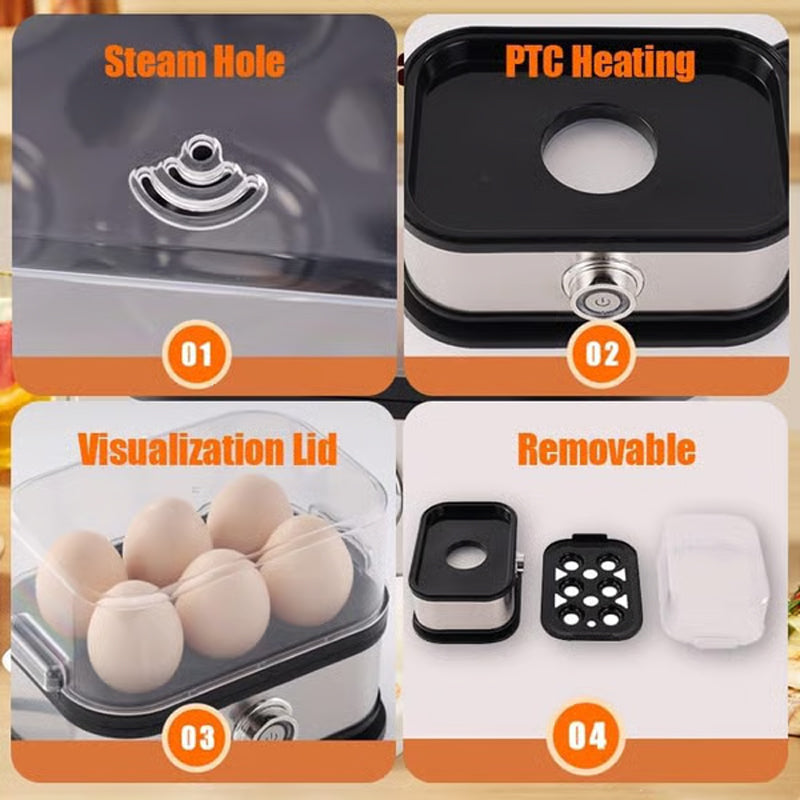 Steam Hole

01

PTC Heating

02

Visualization Lid

03

Removable

04